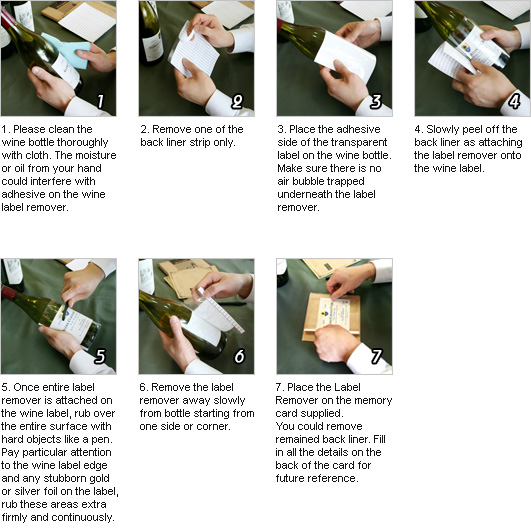 1

1. Please clean the wine bottle thoroughly with cloth. The moisture or oil from your hand could interfere with adhesive on the wine label remover.

2

2. Remove one of the back liner strip only.

3

3. Place the adhesive side of the transparent label on the wine bottle. Make sure there is no air bubble trapped underneath the label remover.

4

4. Slowly peel off the back liner as attaching the label remover onto the wine label.

5

5. Once entire label remover is attached on the wine label, rub over the entire surface with hard objects like a pen. Pay particular attention to the wine label edge and any stubborn gold or silver foil on the label, rub these areas extra firmly and continuously.

6

6. Remove the label remover away slowly from bottle starting from one side or corner.

7

7. Place the Label Remover on the memory card supplied.
You could remove remained back liner. Fill in all the details on the back of the card for future reference.